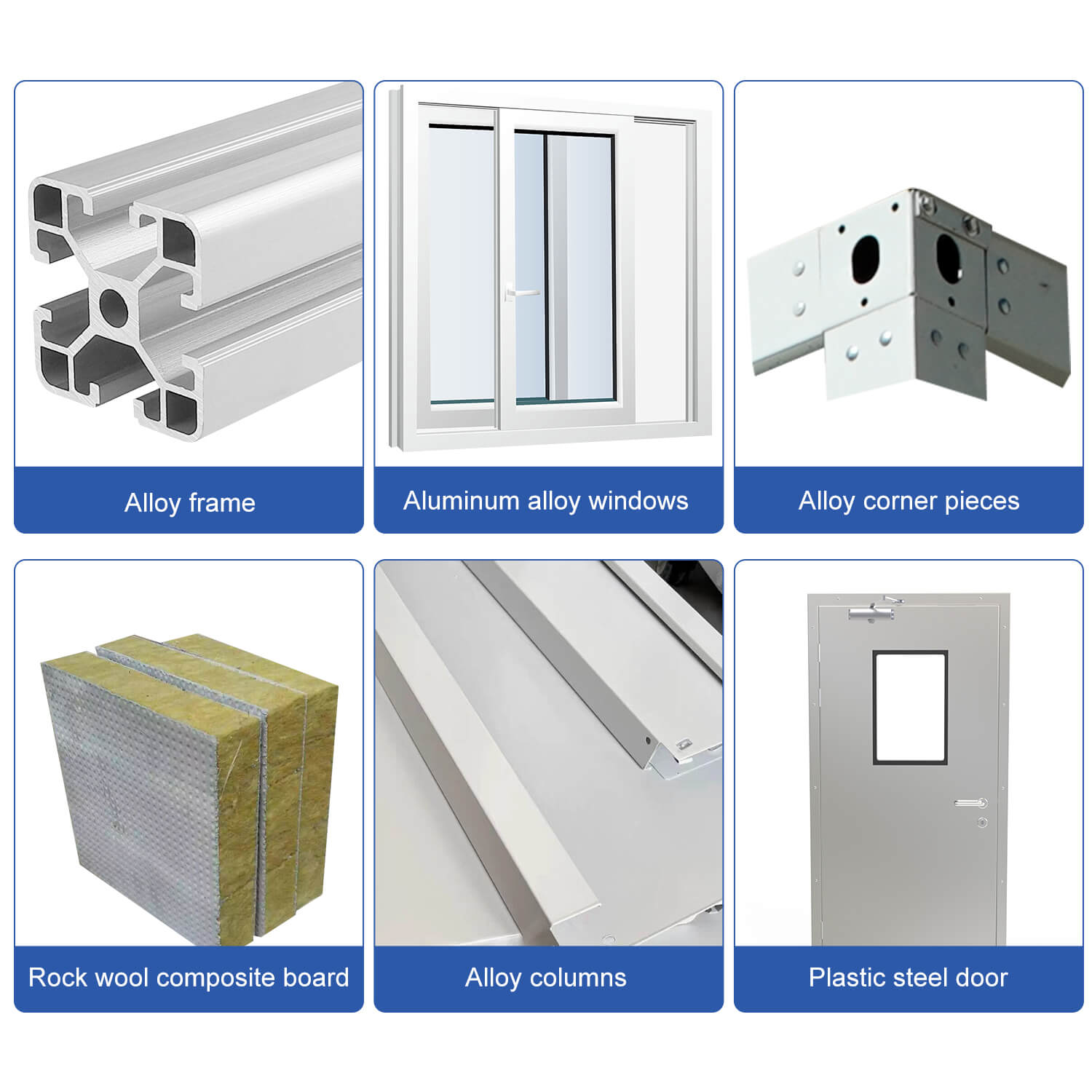 Alloy frame

Aluminum alloy windows

Alloy corner pieces

Rock wool composite board

Alloy columns

Plastic steel door